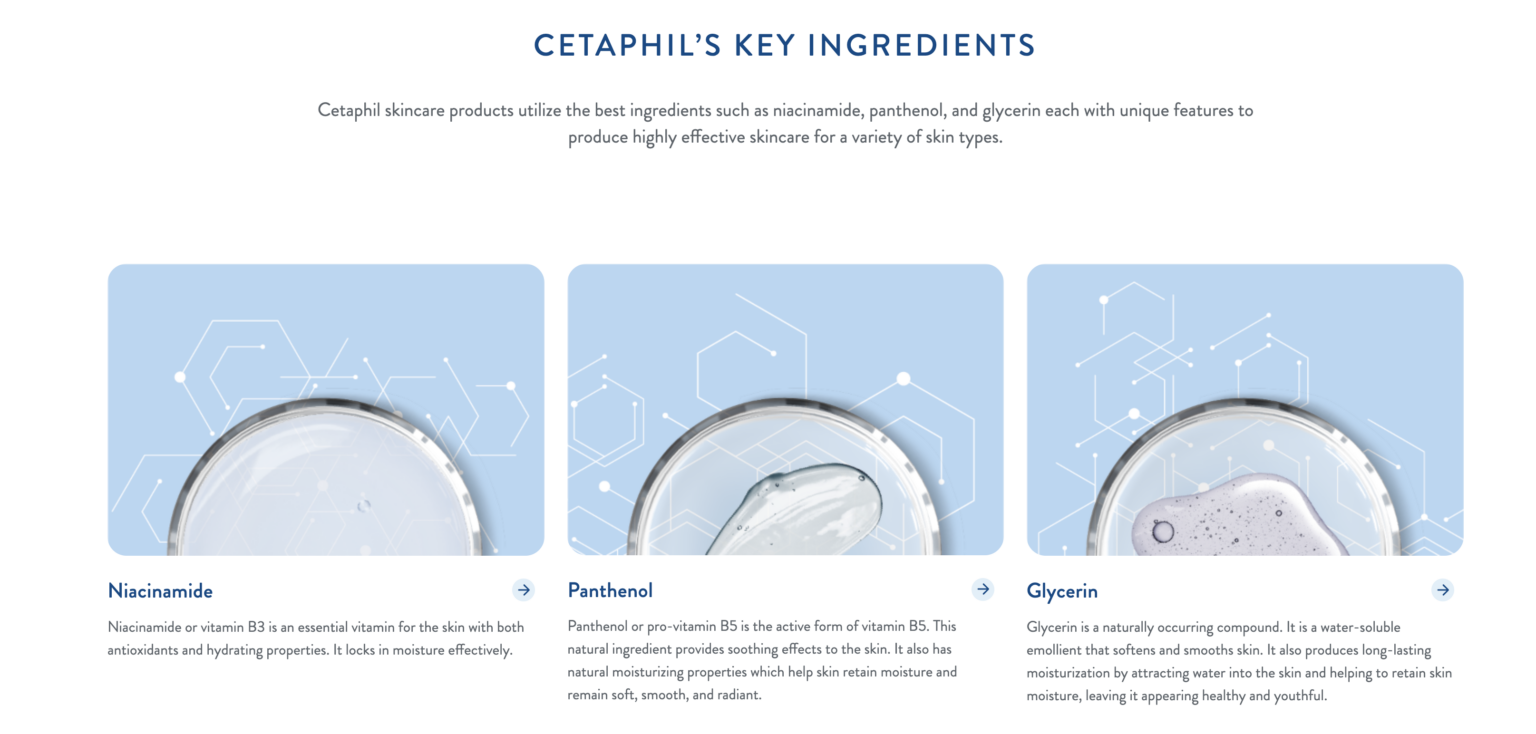 CETAPHIL'S KEY INGREDIENTS

Cetaphil skincare products utilize the best ingredients such as niacinamide, panthenol, and glycerin each with unique features to produce highly effective skincare for a variety of skin types.

Niacinamide

Niacinamide or vitamin B3 is an essential vitamin for the skin with both antioxidants and hydrating properties. It locks in moisture effectively.

Panthenol

Panthenol or pro-vitamin B5 is the active form of vitamin B5. This natural ingredient provides soothing effects to the skin. It also has natural moisturizing properties which help skin retain moisture and remain soft, smooth, and radiant.

Glycerin

Glycerin is a naturally occurring compound. It is a water-soluble emollient that softens and smooths skin. It also produces long-lasting moisturization by attracting water into the skin and helping to retain skin moisture, leaving it appearing healthy and youthful.