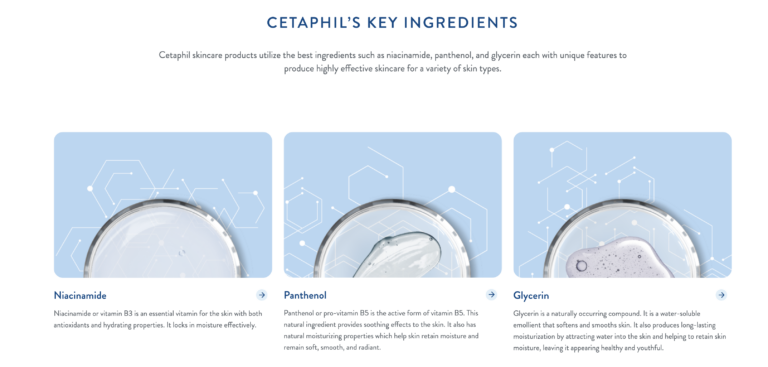 CETAPHIL'S KEY INGREDIENTS

Cetaphil skincare products utilize the best ingredients such as niacinamide, panthenol, and glycerin each with unique features to produce highly effective skincare for a variety of skin types.

Niacinamide

Niacinamide or vitamin B3 is an essential vitamin for the skin with both antioxidants and hydrating properties. It locks in moisture effectively.

Panthenol

Panthenol or pro-vitamin B5 is the active form of vitamin B5. This natural ingredient provides soothing effects to the skin. It also has natural moisturizing properties which help skin retain moisture and remain soft, smooth, and radiant.

Glycerin

Glycerin is a naturally occurring compound. It is a water-soluble emollient that softens and smooths skin. It also produces long-lasting moisturization by attracting water into the skin and helping to retain skin moisture, leaving it appearing healthy and youthful.